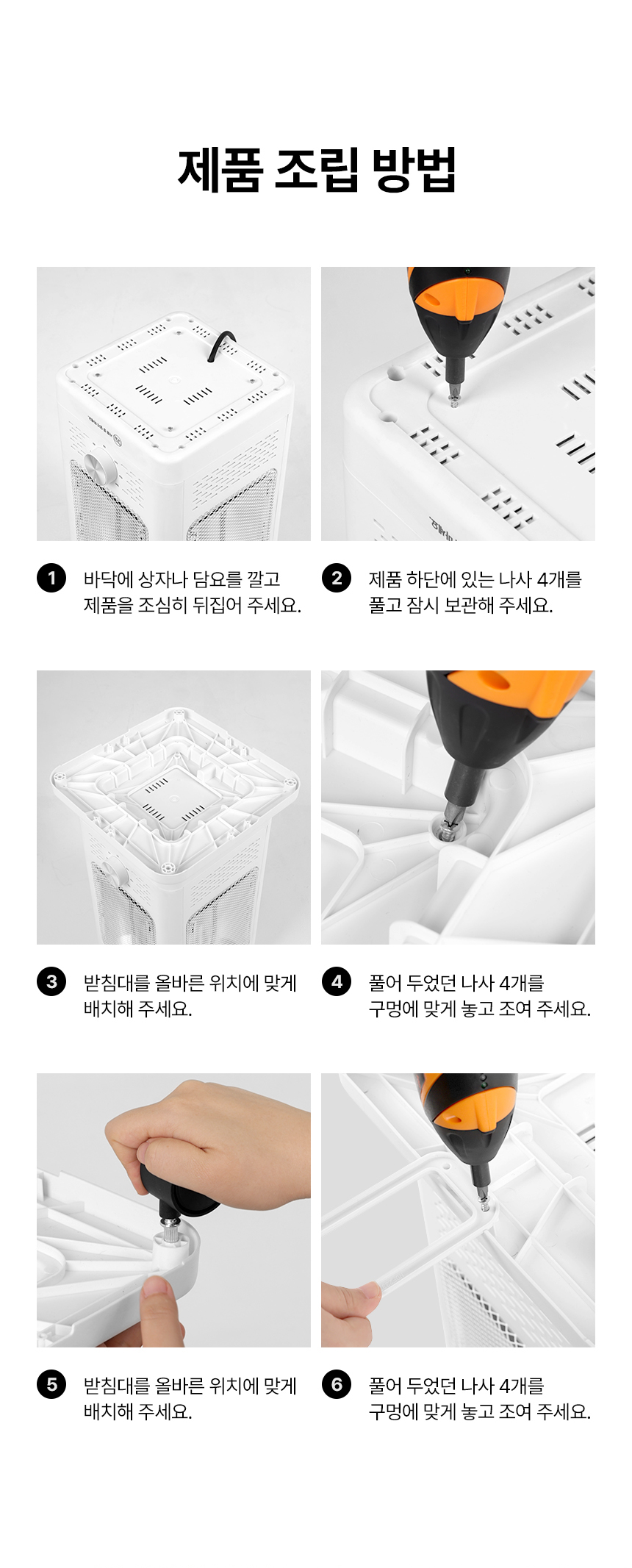 제품 조립 방법

1 바닥에 상자나 담요를 깔고 제품을 조심히 뒤집어 주세요.

2 제품 하단에 있는 나사 4개를 풀고 잠시 보관해 주세요.

3 받침대를 올바른 위치에 맞게 배치해 주세요.

4 풀어 두었던 나사 4개를 구멍에 맞게 놓고 조여 주세요.

5 받침대를 올바른 위치에 맞게 배치해 주세요.

6 풀어 두었던 나사 4개를 구멍에 맞게 놓고 조여 주세요.