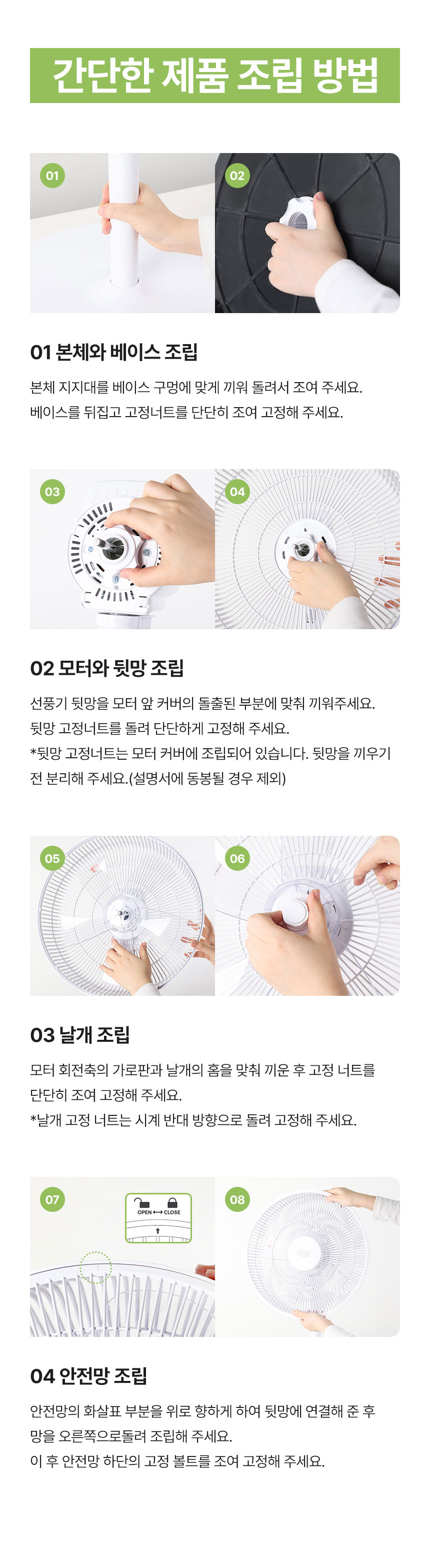 간단한 제품 조립 방법

01

02

01 본체와 베이스 조립

본체 지지대를 베이스 구멍에 맞게 끼워 돌려서 조여 주세요.
베이스를 뒤집고 고정너트를 단단히 조여 고정해 주세요.

03

04

02 모터와 뒷망 조립

선풍기 뒷망을 모터 앞 커버의 돌출된 부분에 맞춰 끼워주세요.
뒷망 고정너트를 돌려 단단하게 고정해 주세요.
*뒷망 고정너트는 모터 커버에 조립되어 있습니다. 뒷망을 끼우기 전 분리해 주세요.(설명서에 동봉될 경우 제외)

05

06

03 날개 조립

모터 회전축의 가로판과 날개의 홈을 맞춰 끼운 후 고정 너트를 단단히 조여 고정해 주세요.
*날개 고정 너트는 시계 반대 방향으로 돌려 고정해 주세요.

07

OPEN ⟷ CLOSE

08

04 안전망 조립

안전망의 화살표 부분을 위로 향하게 하여 뒷망에 연결해 준 후 망을 오른쪽으로돌려 조립해 주세요.
이 후 안전망 하단의 고정 볼트를 조여 고정해 주세요.